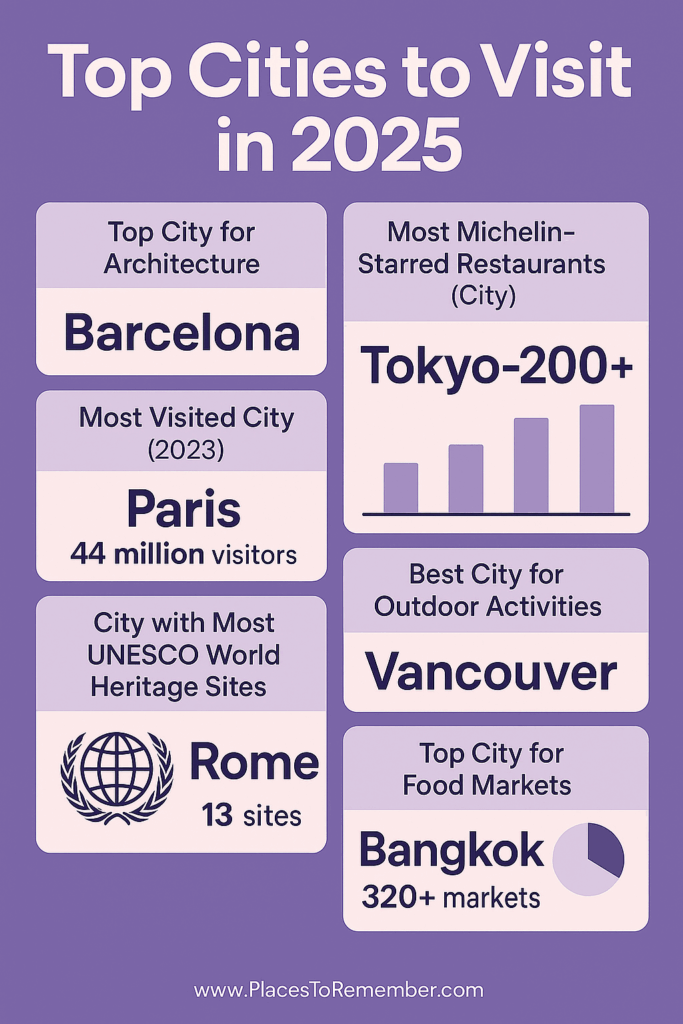 Top Cities to Visit in 2025

Top City for Architecture

Barcelona

Most Visited City (2023)

Paris

44 million visitors

City with Most UNESCO World Heritage Sites

Rome

13 sites

Most Michelin-Starred Restaurants (City)

Tokyo-200+

Best City for Outdoor Activities

Vancouver

Top City for Food Markets

Bangkok

320+ markets

www.PlacesToRemember.com